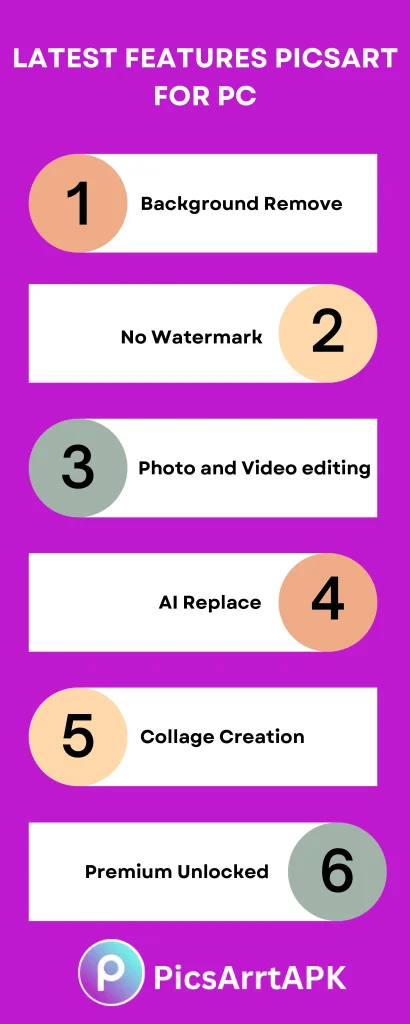 LATEST FEATURES PICSART FOR PC

1 Background Remove

No Watermark 2

3 Photo and Video editing

AI Replace 4

5 Collage Creation

Premium Unlocked 6

PicsArrtAPK